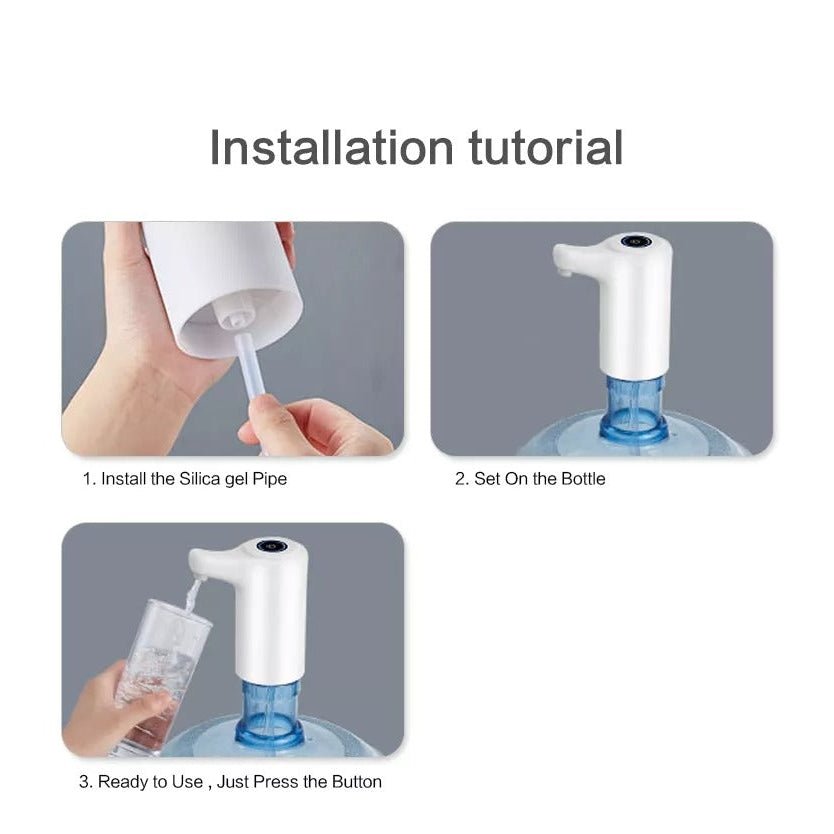 Installation tutorial

1. Install the Silica gel Pipe

2. Set On the Bottle

3. Ready to Use , Just Press the Button